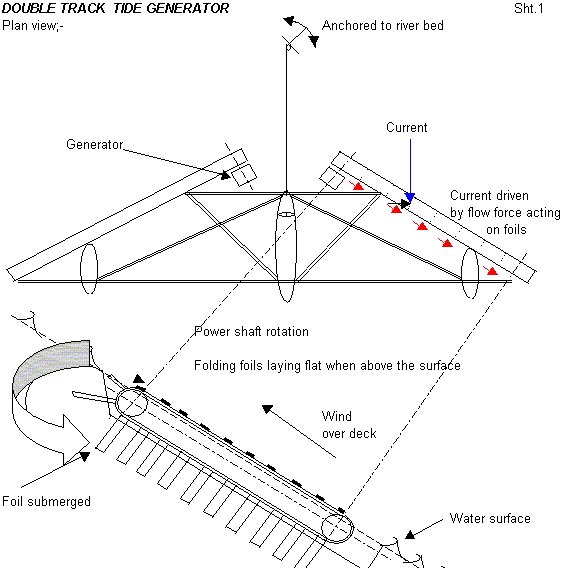 DOUBLE TRACK TIDE GENERATOR
Sht.1
Plan view;-

Anchored to river bed

Current

Generator

Current driven by flow force acting on foils

Power shaft rotation

Folding foils laying flat when above the surface

Wind over deck

Foil submerged

Water surface